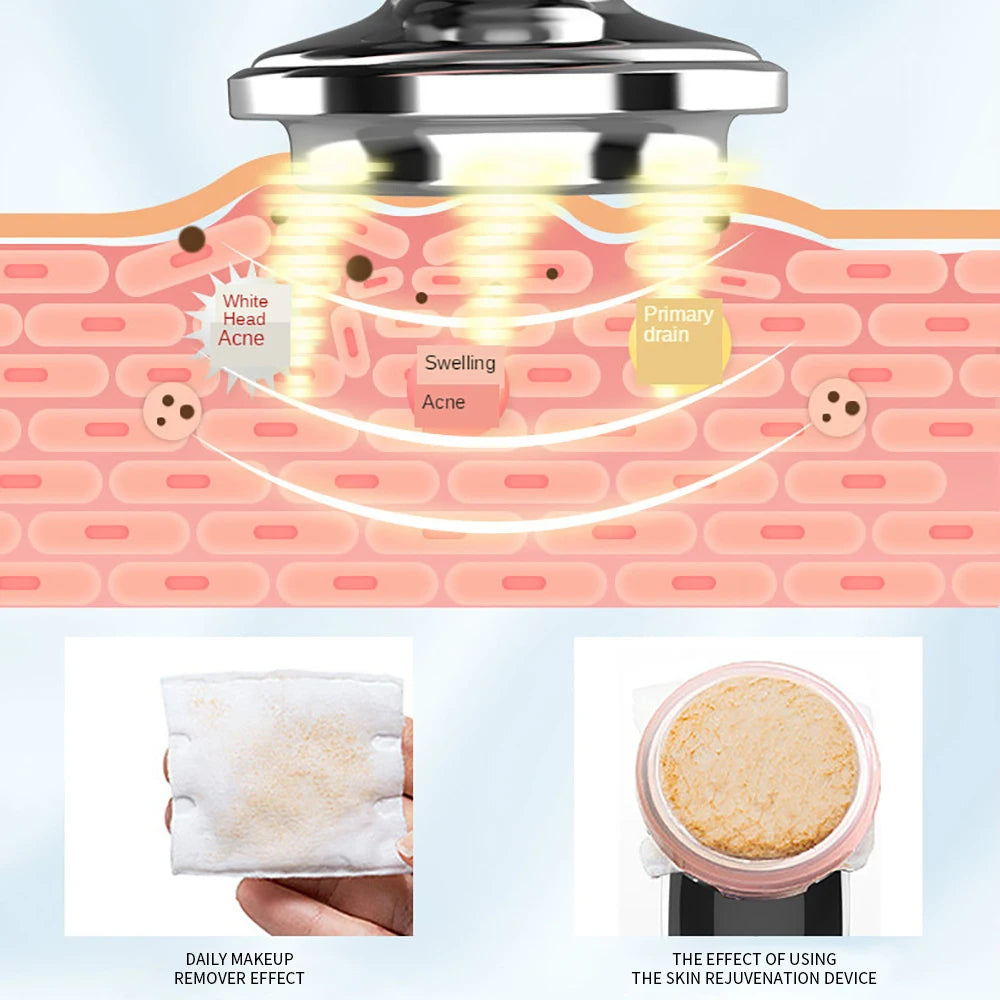 White Head Acne

Swelling Acne

Primary drain

DAILY MAKEUP REMOVER EFFECT

THE EFFECT OF USING THE SKIN REJUVENATION DEVICE